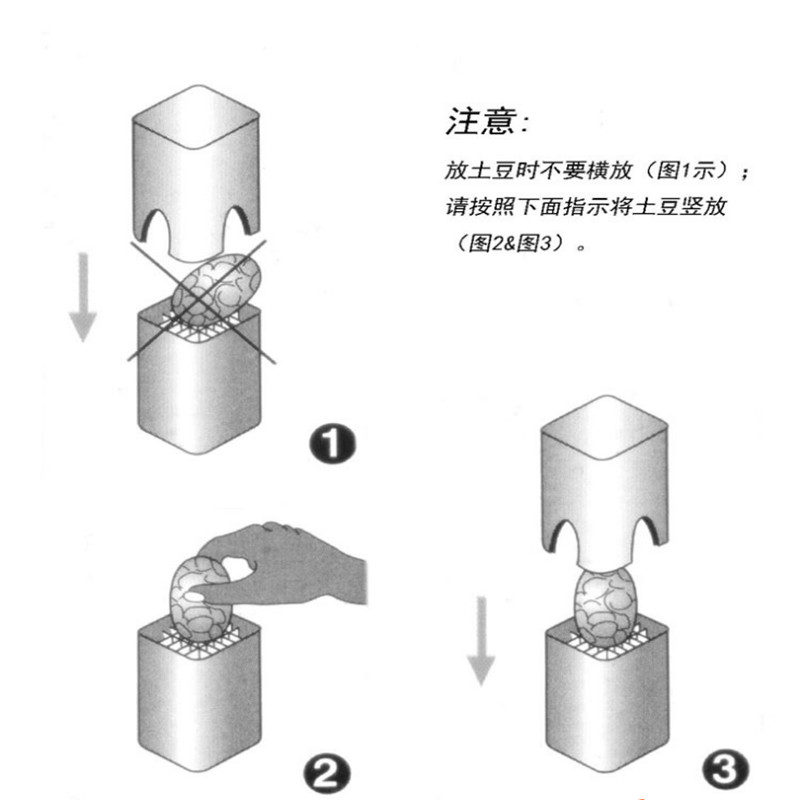 注意:

放土豆时不要横放（图1示）；请按照下面指示将土豆竖放（图2&图3）。

1

2

3