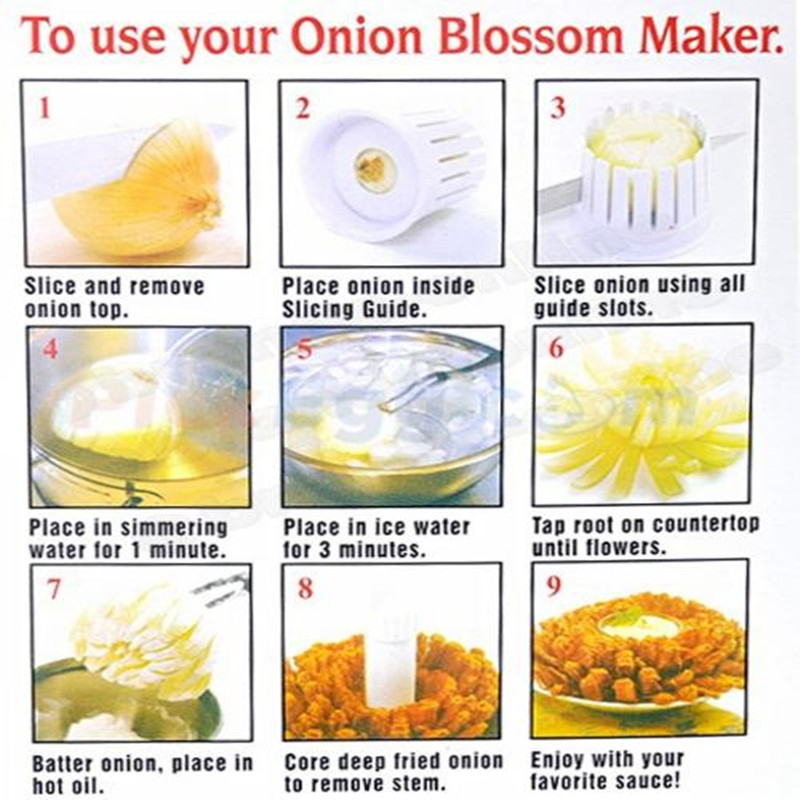 To use your Onion Blossom Maker.

1

Slice and remove onion top.

2

Place onion inside Slicing Guide.

3

Slice onion using all guide slots.

4

Place in simmering water for 1 minute.

5

Place in ice water for 3 minutes.

6

Tap root on countertop until flowers.

7

Batter onion, place in hot oil.

8

Core deep fried onion to remove stem.

9

Enjoy with your favorite sauce!